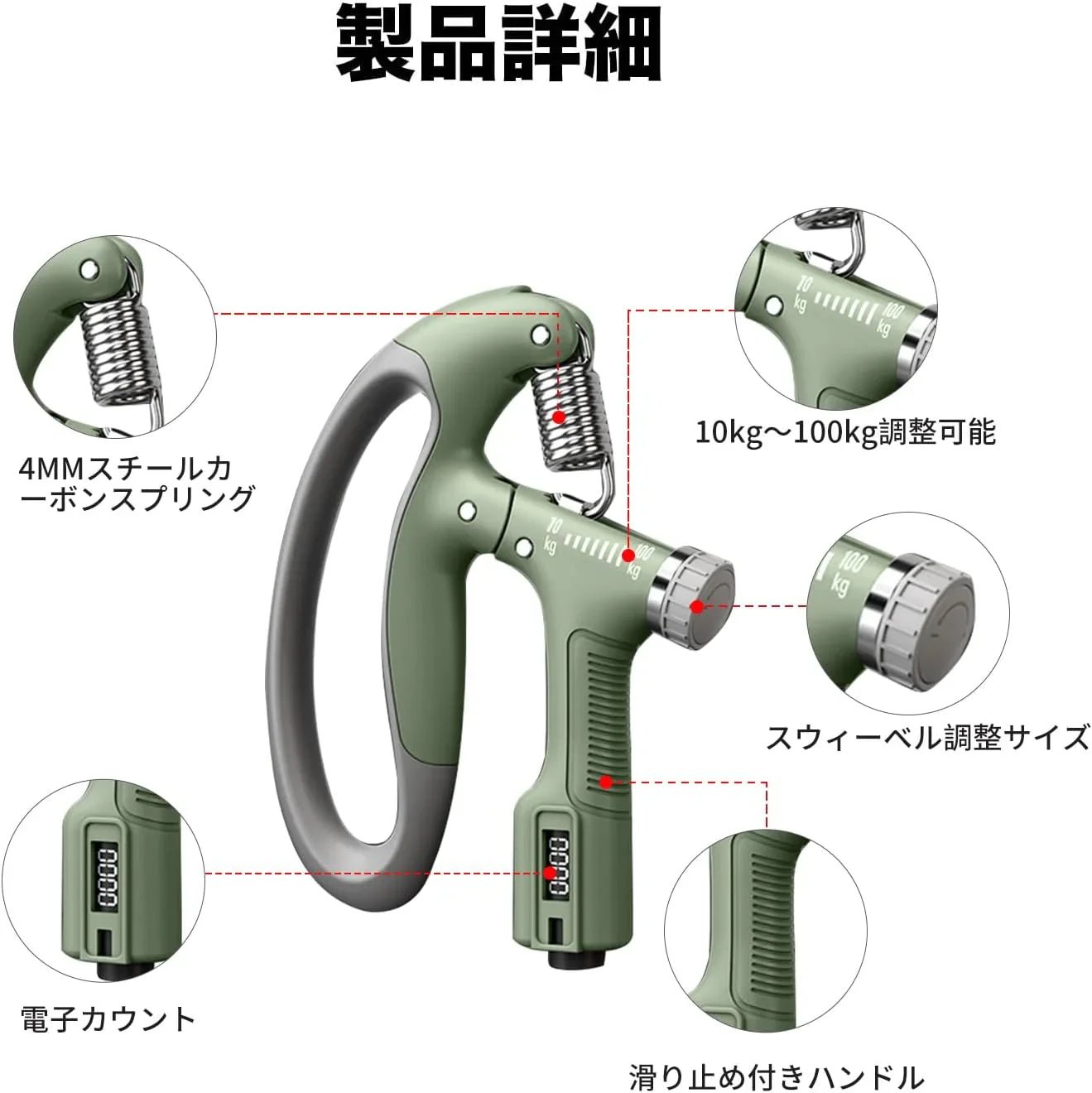 製品詳細

4MMスチールカーボンスプリング

10 kg 100 kg

10kg～100kg調整可能

10 kg 100 kg

100 kg

スウィーベル調整サイズ

0000

0000

電子カウント

滑り止め付きハンドル