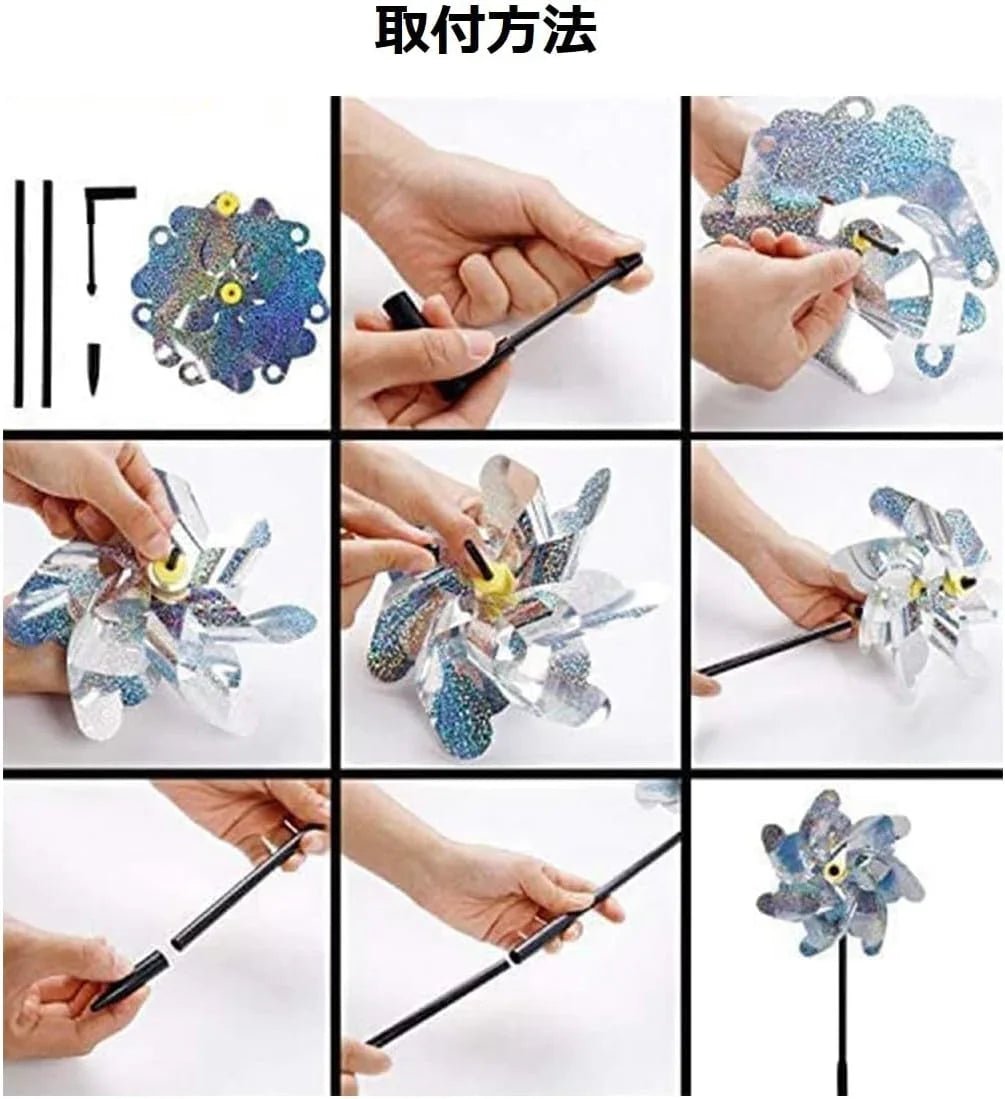 取付方法