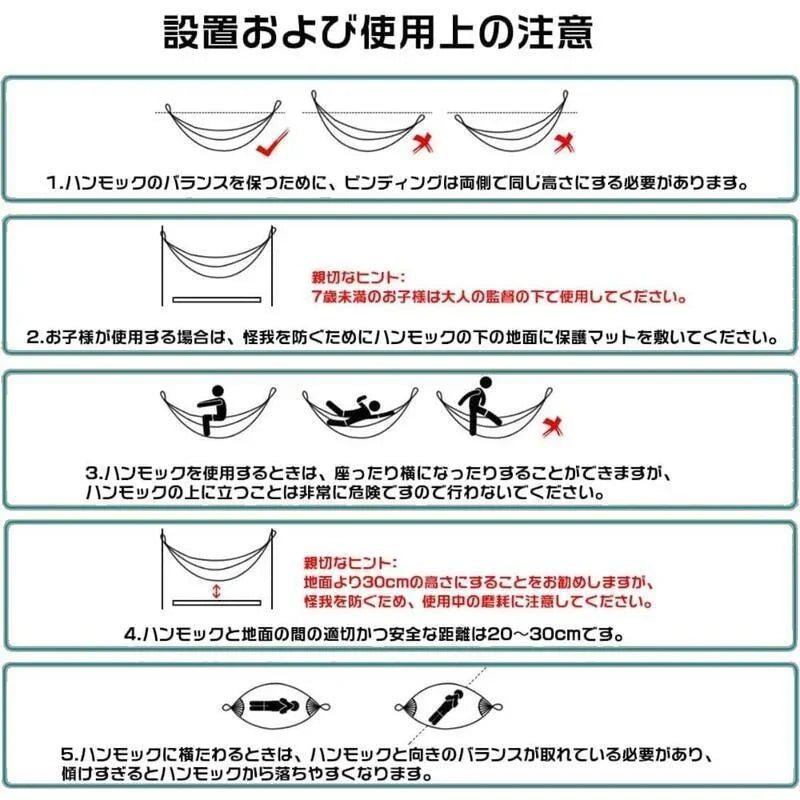 設置および使用上の注意

1.ハンモックのバランスを保つために、ビンディングは両側で同じ高さにする必要があります。

親切なヒント:
7歳未満のお子様は大人の監督の下で使用してください。

2.お子様が使用する場合は、怪我を防ぐためにハンモックの下の地面に保護マットを敷いてください。

3.ハンモックを使用するときは、座ったり横になったりすることができますが、ハンモックの上に立つことは非常に危険ですので行わないでください。

親切なヒント:
地面より30cmの高さにすることをお勧めしますが、怪我を防ぐため、使用中の磨耗に注意してください。

4.ハンモックと地面の間の適切かつ安全な距離は20～30cmです。

5.ハンモックに横たわるときは、ハンモックと向きのバランスが取れている必要があり、傾けすぎるとハンモックから落ちやすくなります。