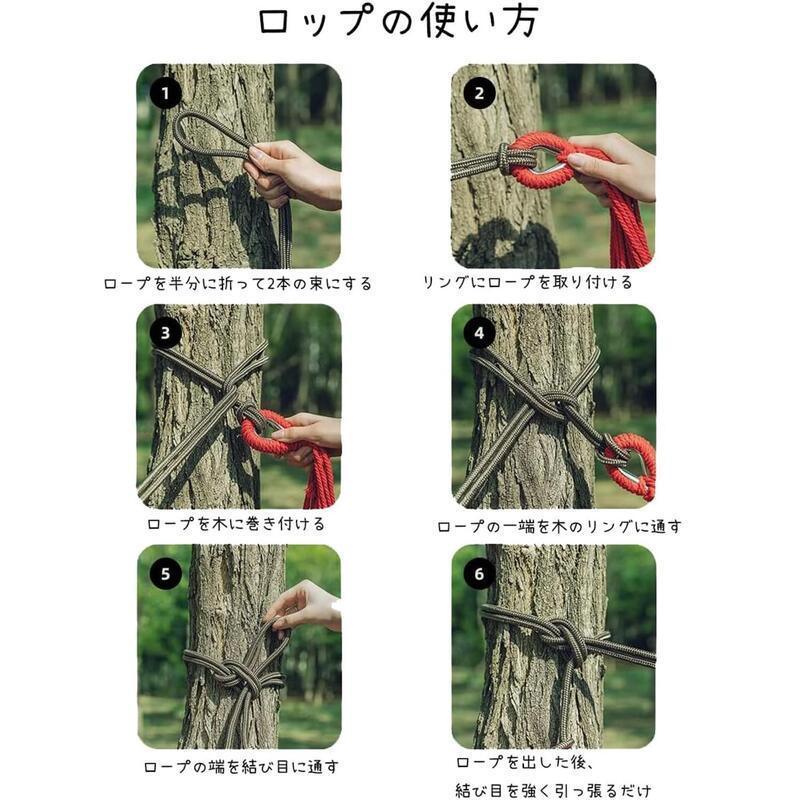 ロップの使い方

1
ロープを半分に折って2本の束にする

2
リングにロープを取り付ける

3
ロープを木に巻き付ける

4
ロープの一端を木のリングに通す

5
ロープの端を結び目に通す

6
ロープを出した後、
結び目を強く引っ張るだけ