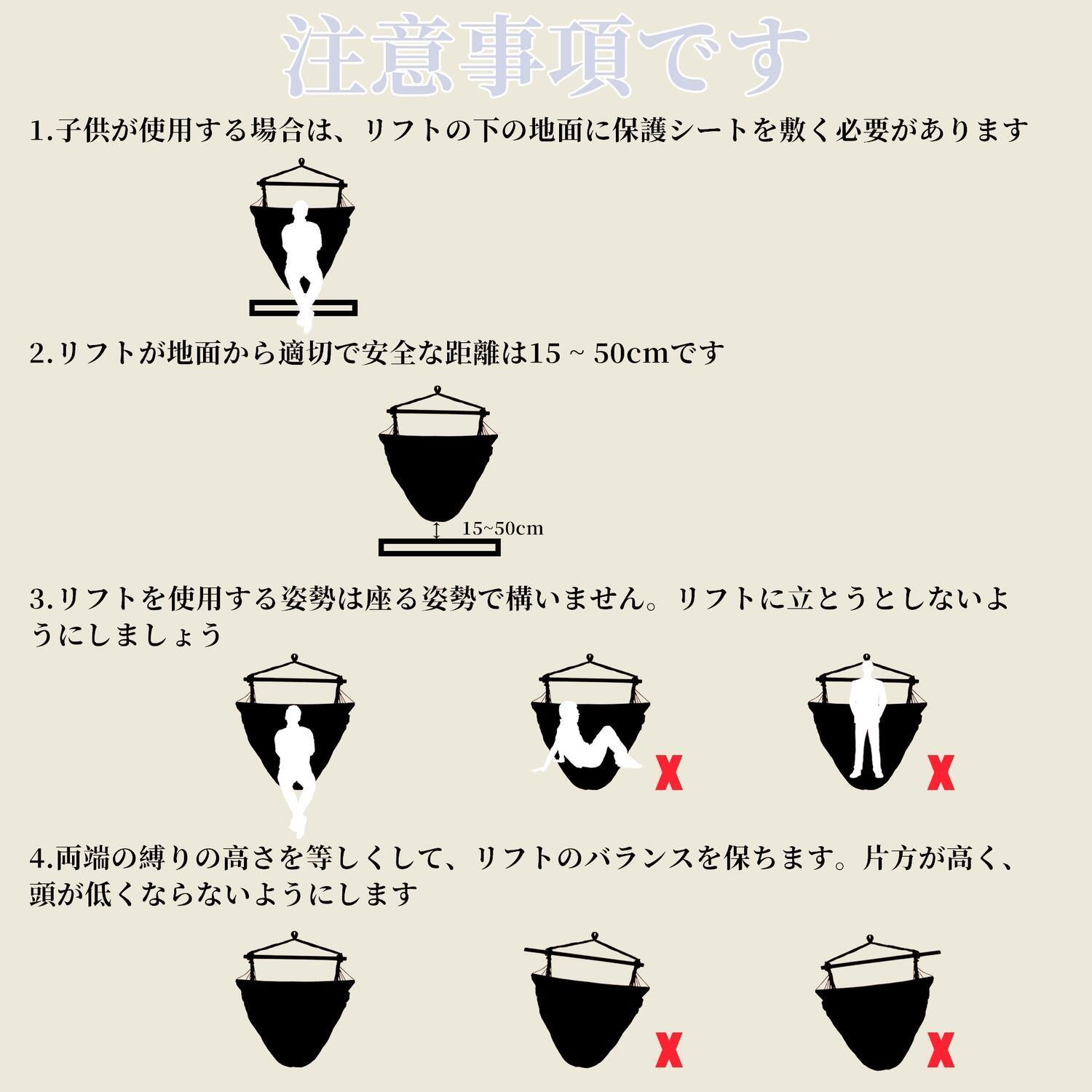 注意事項です

1.子供が使用する場合は、リフトの下の地面に保護シートを敷く必要があります

2.リフトが地面から適切で安全な距離は15 ~ 50cmです

15~50cm

3.リフトを使用する姿勢は座る姿勢で構いません。リフトに立とうとしないようにしましょう

X

X

4.両端の縛りの高さを等しくして、リフトのバランスを保ちます。片方が高く、頭が低くならないようにします

X

X