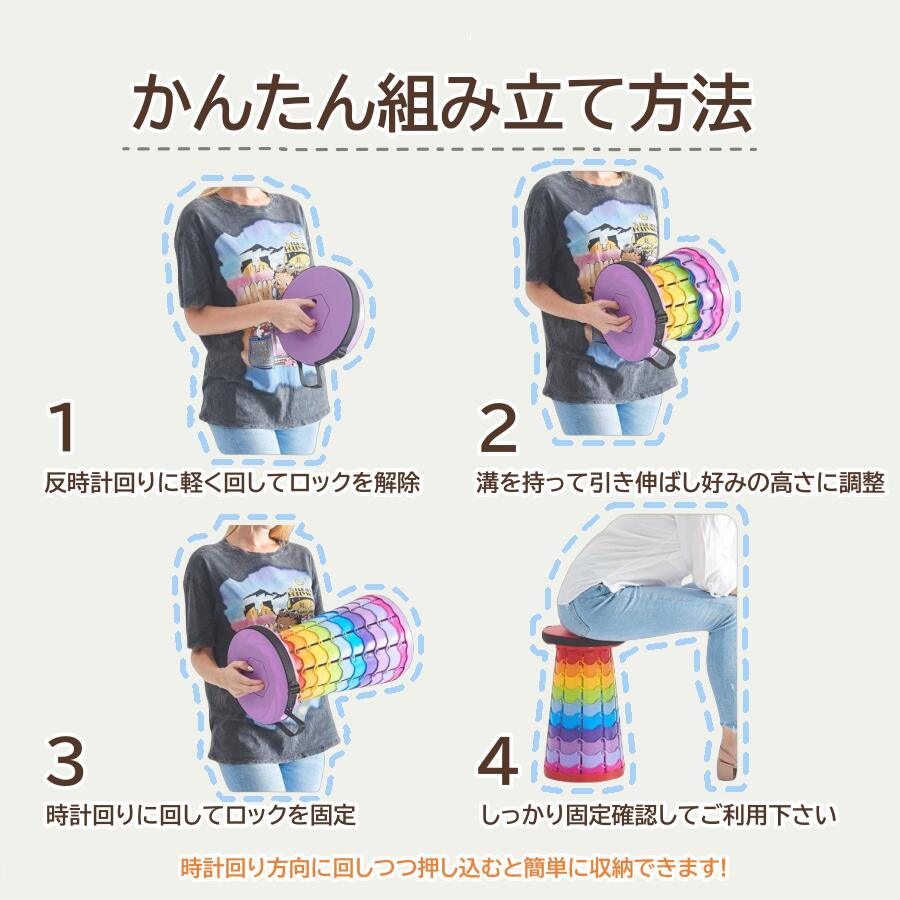 かんたん組み立て方法

1
反時計回りに軽く回してロックを解除

2
溝を持って引き伸ばし好みの高さに調整

3
時計回りに回してロックを固定

4
しっかり固定確認してご利用下さい

時計回り方向に回しつつ押し込むと簡単に収納できます!