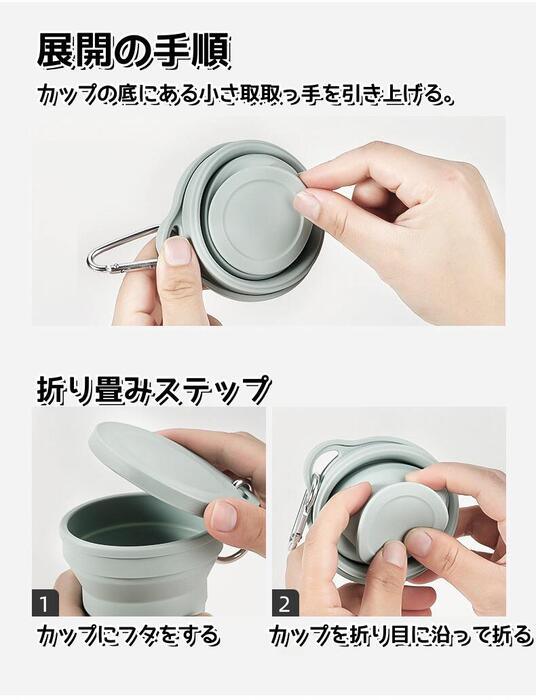 展開の手順

カップの底にある小さ取取っ手を引き上げる。

折り畳みステップ

1
カップにフタをする

2
カップを折り目に沿って折る