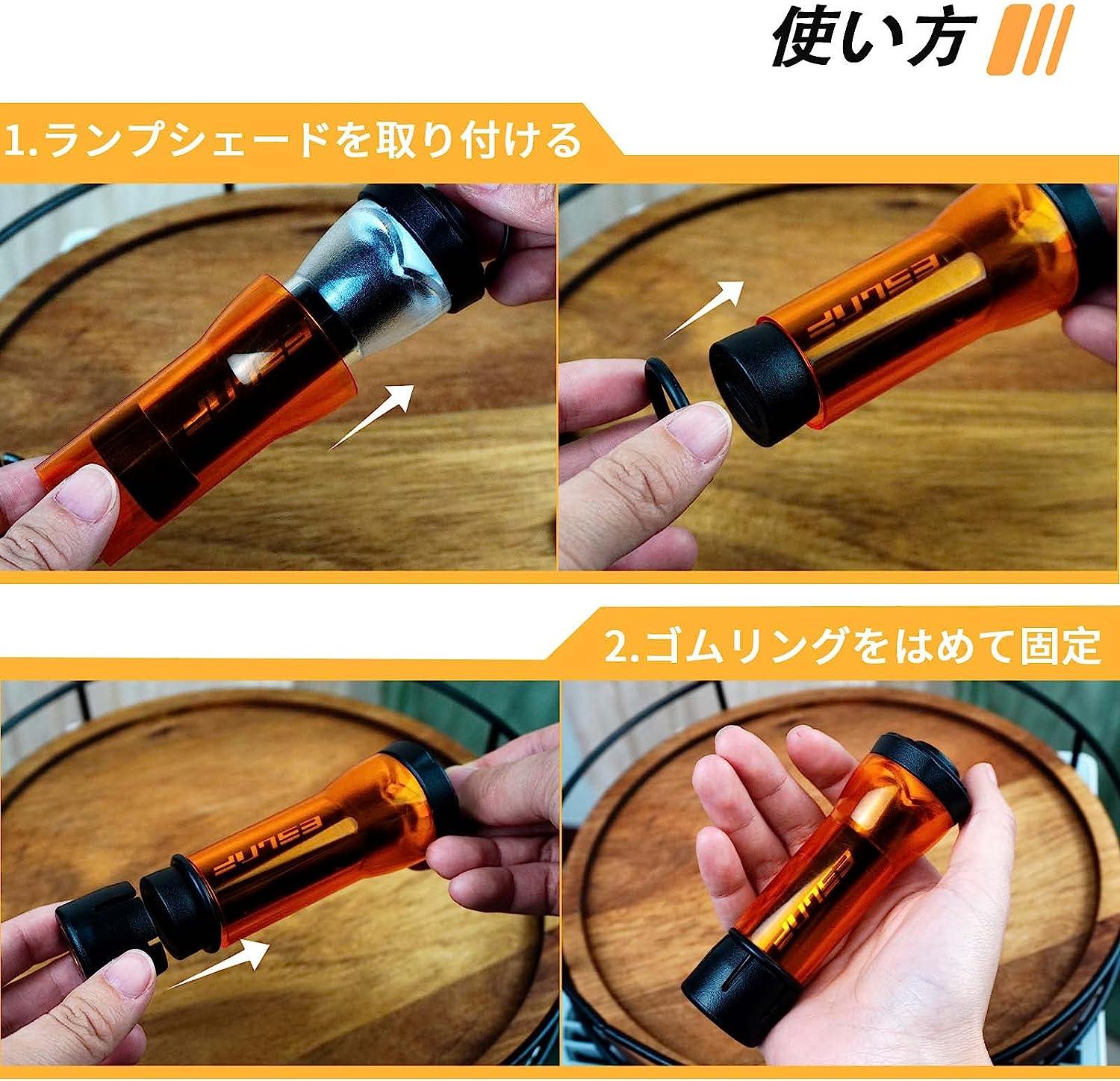 使い方

1.ランプシェードを取り付ける

2.ゴムリングをはめて固定