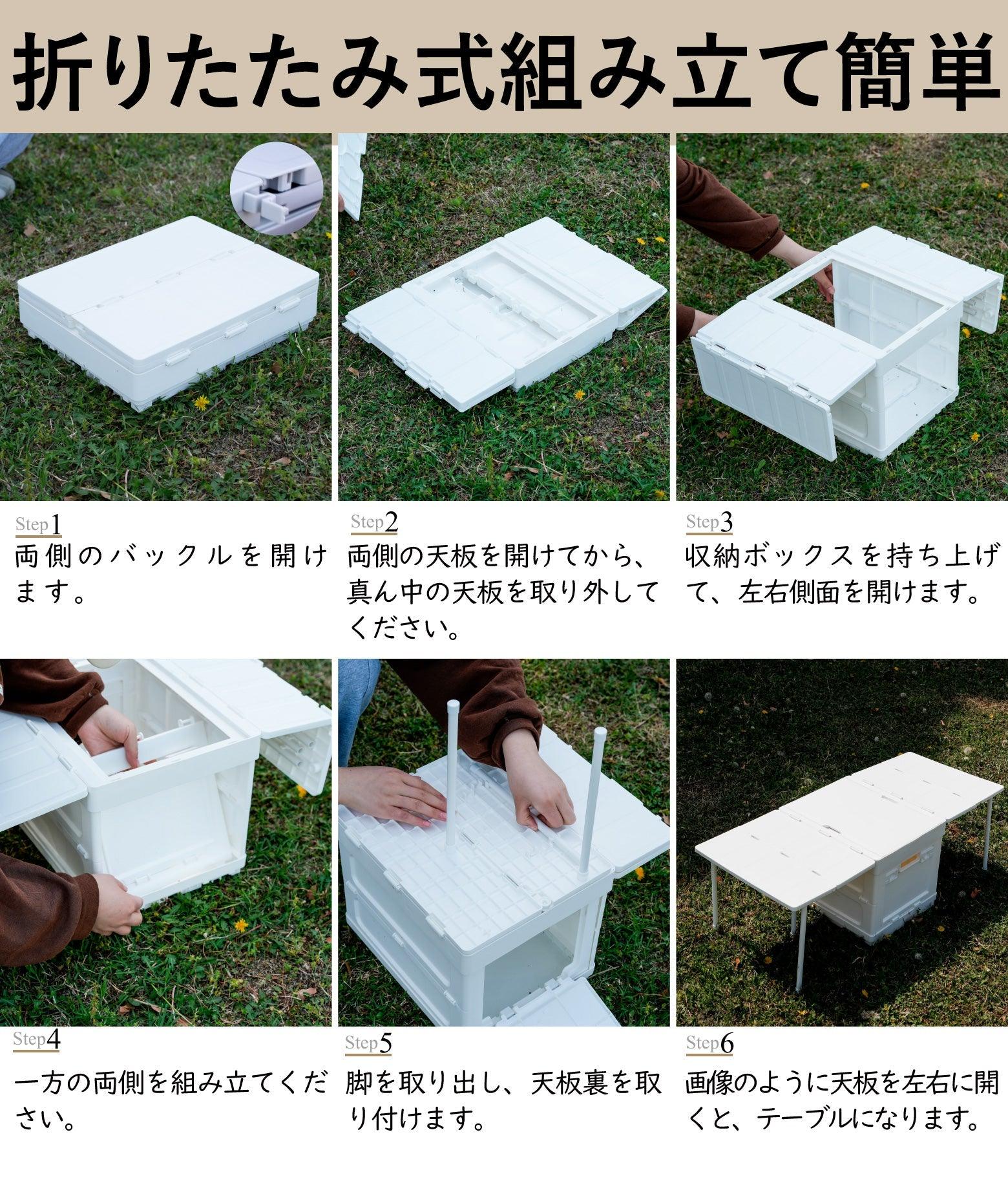 折りたたみ式組み立て簡単

Step1
両側のバックルを開けます。

Step2
両側の天板を開けてから、真ん中の天板を取り外してください。

Step3
収納ボックスを持ち上げて、左右側面を開けます。

Step4
一方の両側を組み立てください。

Step5
脚を取り出し、天板裏を取り付けます。

Step6
画像のように天板を左右に開くと、テーブルになります。