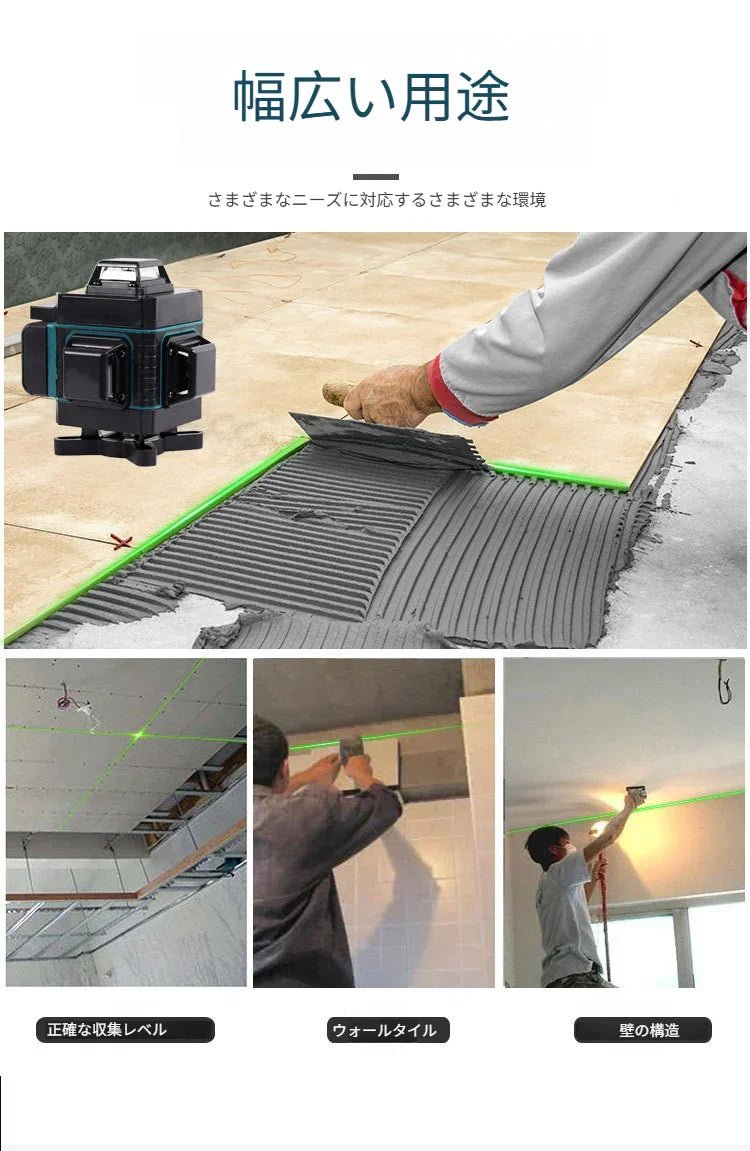 幅広い用途

さまざまなニーズに対応するさまざまな環境

正確な収集レベル

ウォールタイル

壁の構造