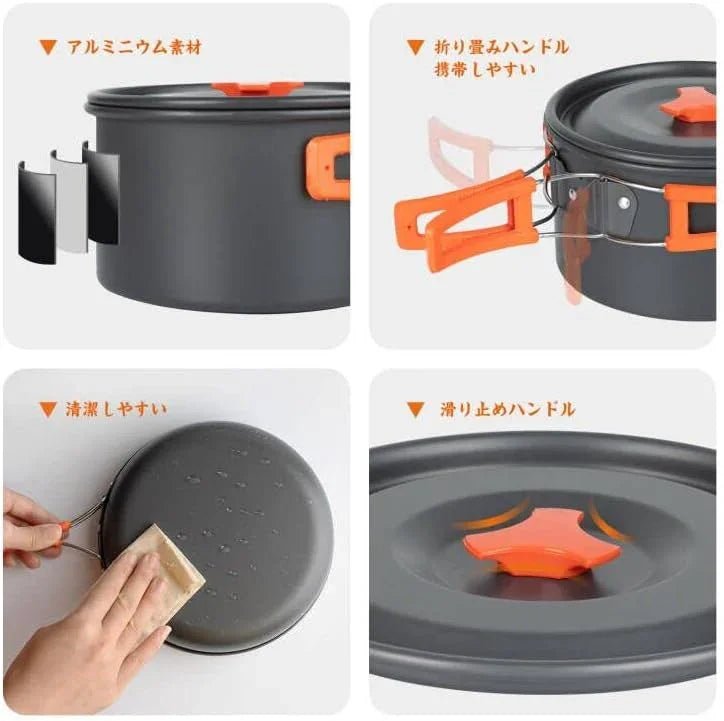 ▼ アルミニウム素材

▼ 折り畳みハンドル
携帯しやすい

▼ 清潔しやすい

▼ 滑り止めハンドル