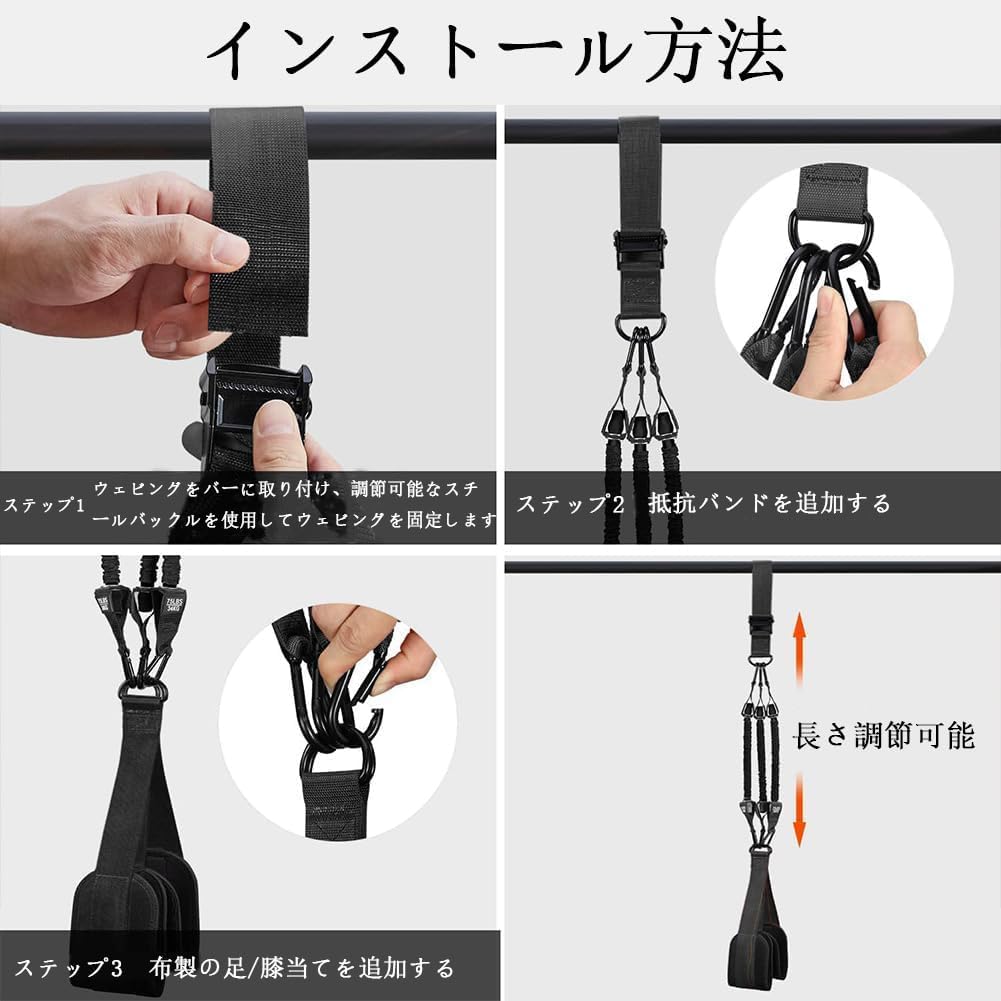 インストール方法

ステップ1 ウェビングをバーに取り付け、調節可能なスチールバックルを使用してウェビングを固定します

ステップ2 抵抗バンドを追加する

75LBS 34KG

ステップ3 布製の足/膝当てを追加する

長さ調節可能