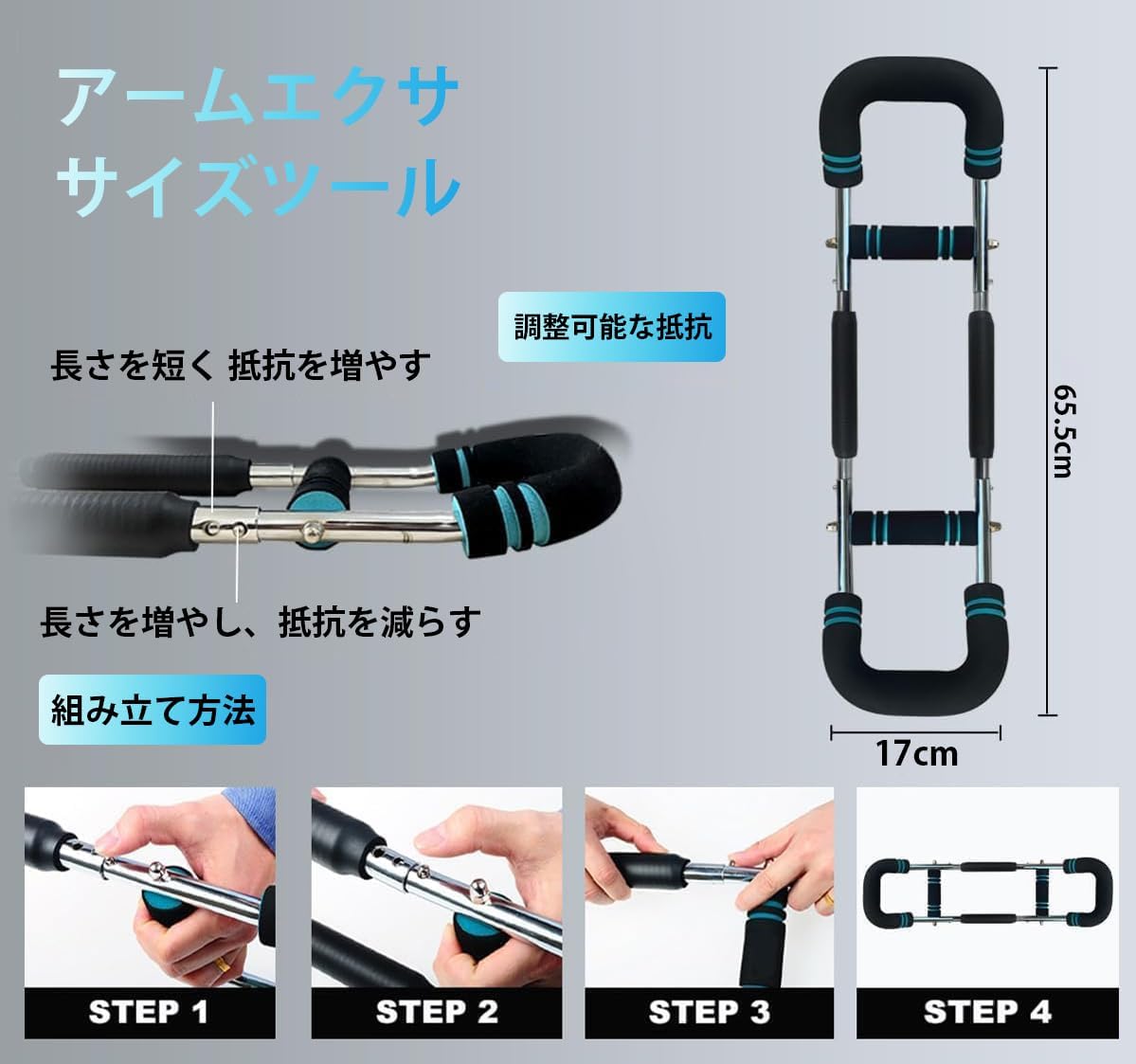 アームエクササイズツール

調整可能な抵抗

長さを短く 抵抗を増やす

長さを増やし、抵抗を減らす

65.5cm

17cm

組み立て方法

STEP 1

STEP 2

STEP 3

STEP 4