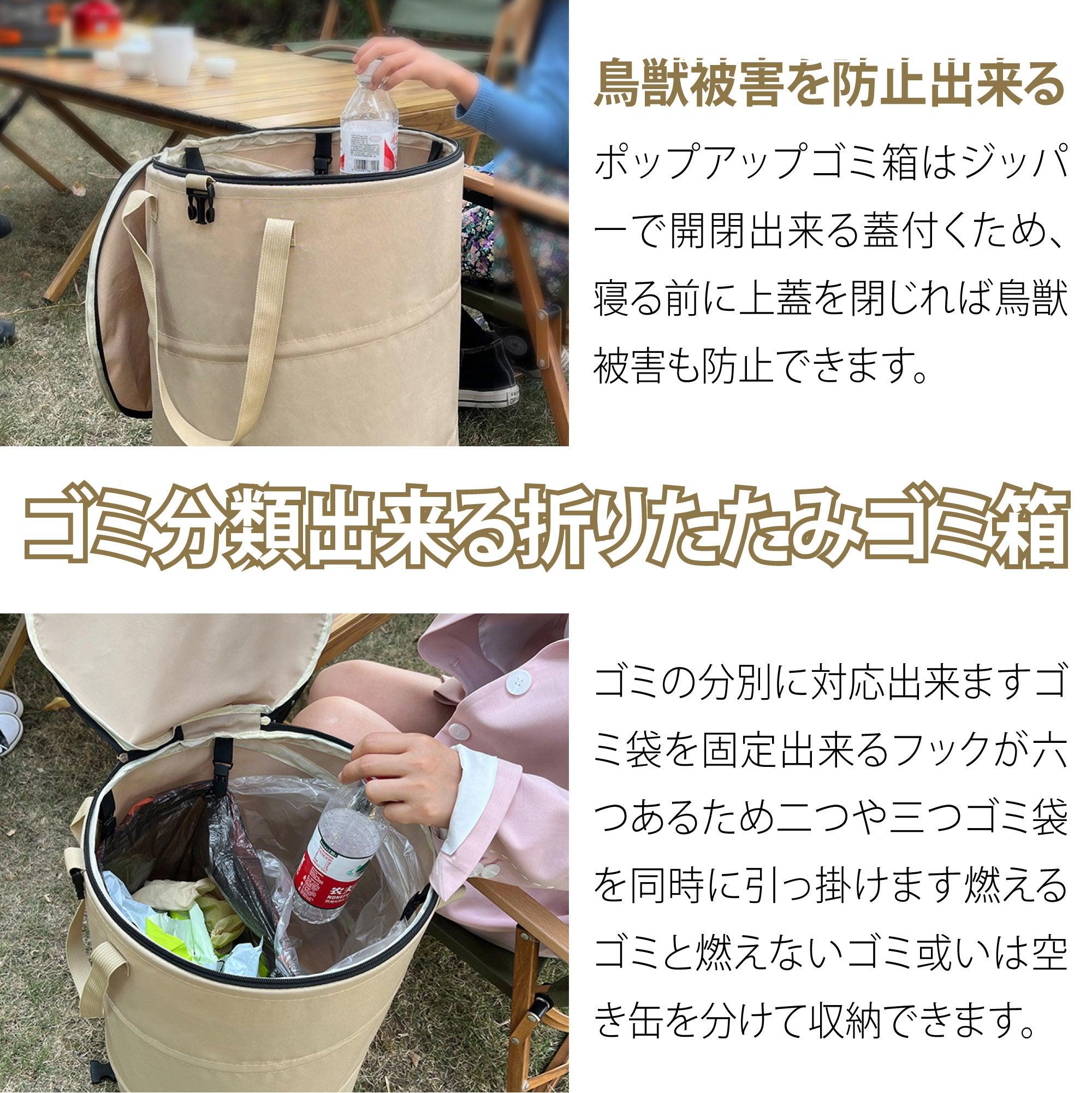 鳥獣被害を防止出来る

ポップアップゴミ箱はジッパーで開閉出来る蓋付くため、寝る前に上蓋を閉じれば鳥獣被害も防止できます。

ゴミ分類出来る折りたたみゴミ箱

ゴミの分別に対応出来ますゴミ袋を固定出来るフックが六つあるため二つや三つゴミ袋を同時に引っ掛けます燃えるゴミと燃えないゴミ或いは空き缶を分けて収納できます。