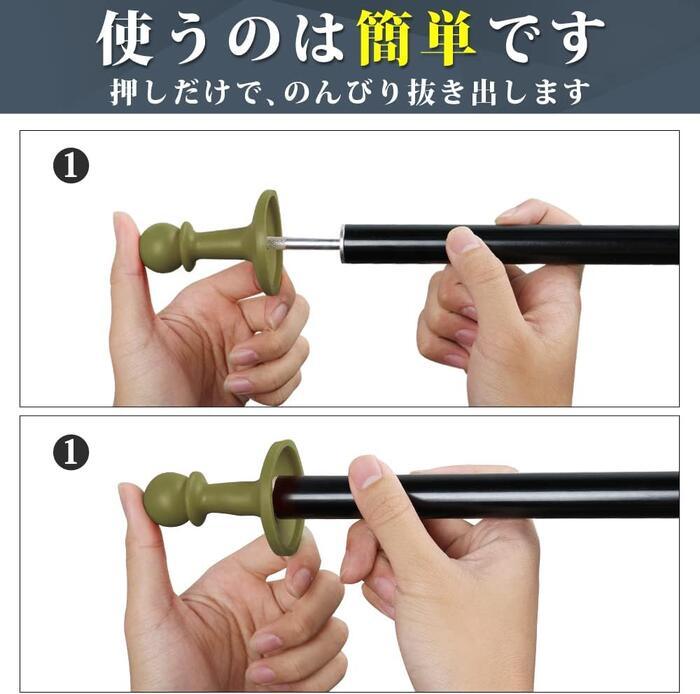 使うのは簡単です
押しだけで、のんびり抜き出します

❶

❶