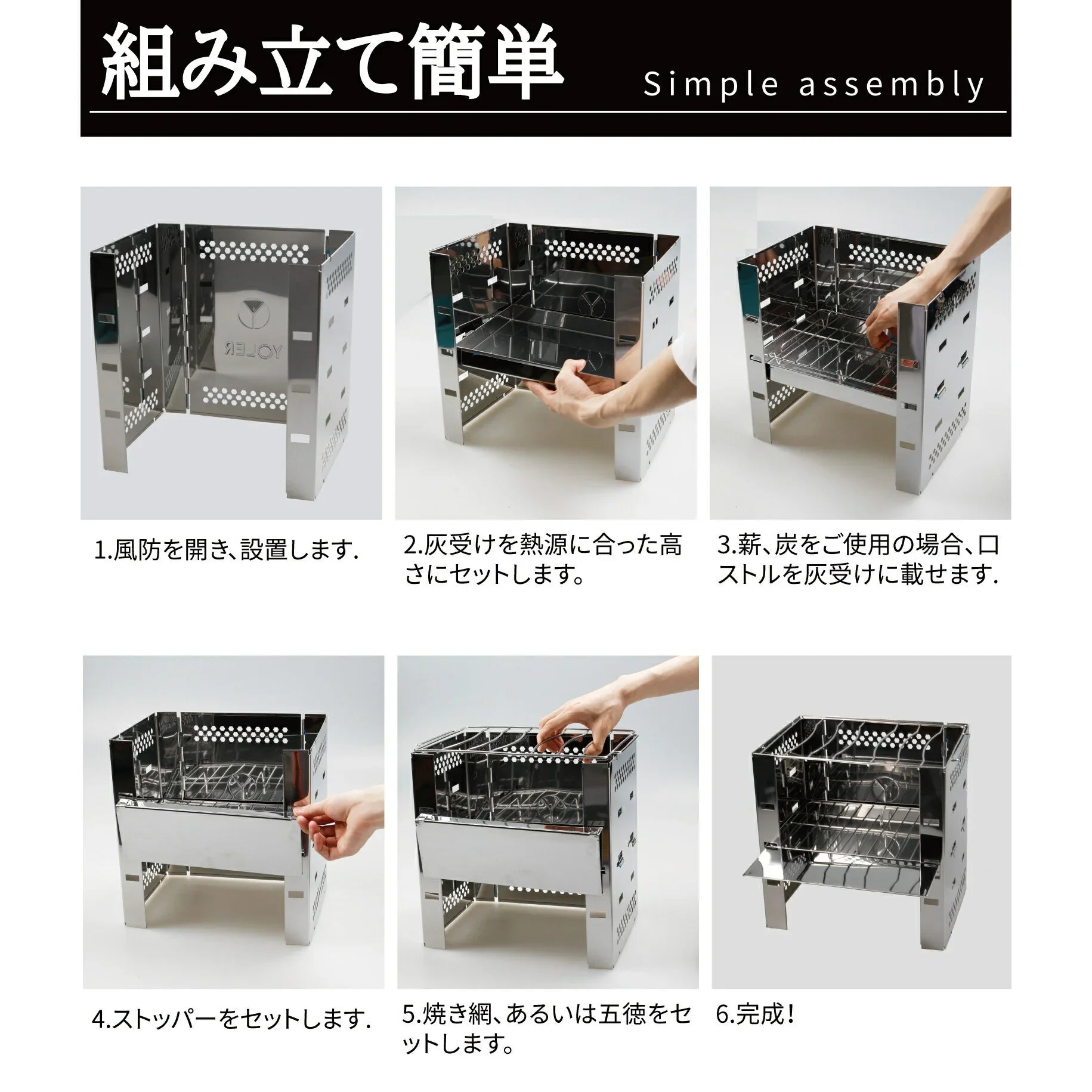 組み立て簡単 Simple assembly

YOLER

1.風防を開き、設置します.

2.灰受けを熱源に合った高さにセットします。

3.薪、炭をご使用の場合、ロストルを灰受けに載せます.

4.ストッパーをセットします.

5.焼き網、あるいは五徳をセットします。

6.完成!