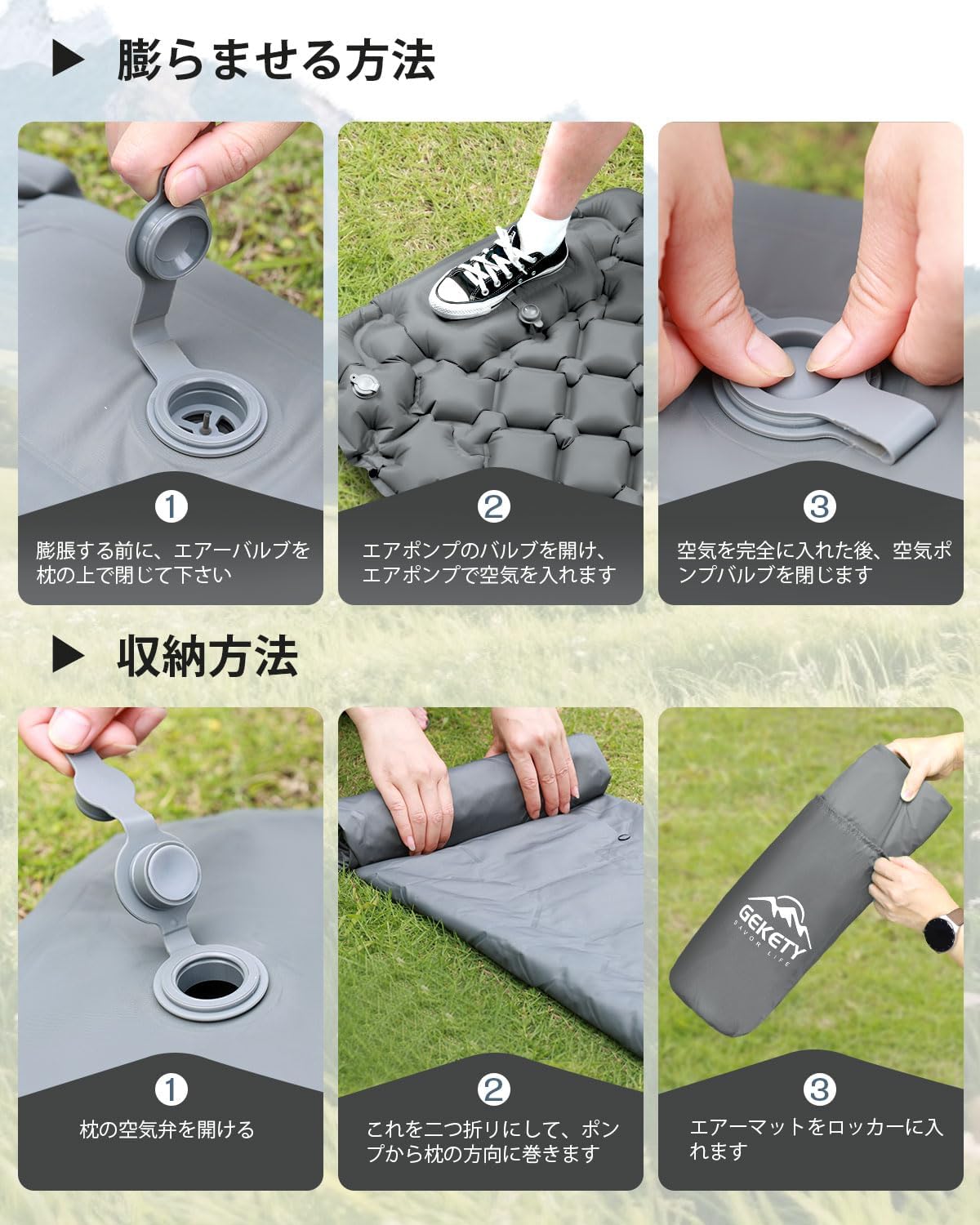 ▶ 膨らませる方法

①
膨脹する前に、エアーバルブを枕の上で閉じて下さい

②
エアポンプのバルブを開け、エアポンプで空気を入れます

③
空気を完全に入れた後、空気ポンプバルブを閉じます

▶ 収納方法

①
枕の空気弁を開ける

②
これを二つ折りにして、ポンプから枕の方向に巻きます

GEKETY
SAVOR LIFE

③
エアーマットをロッカーに入れます