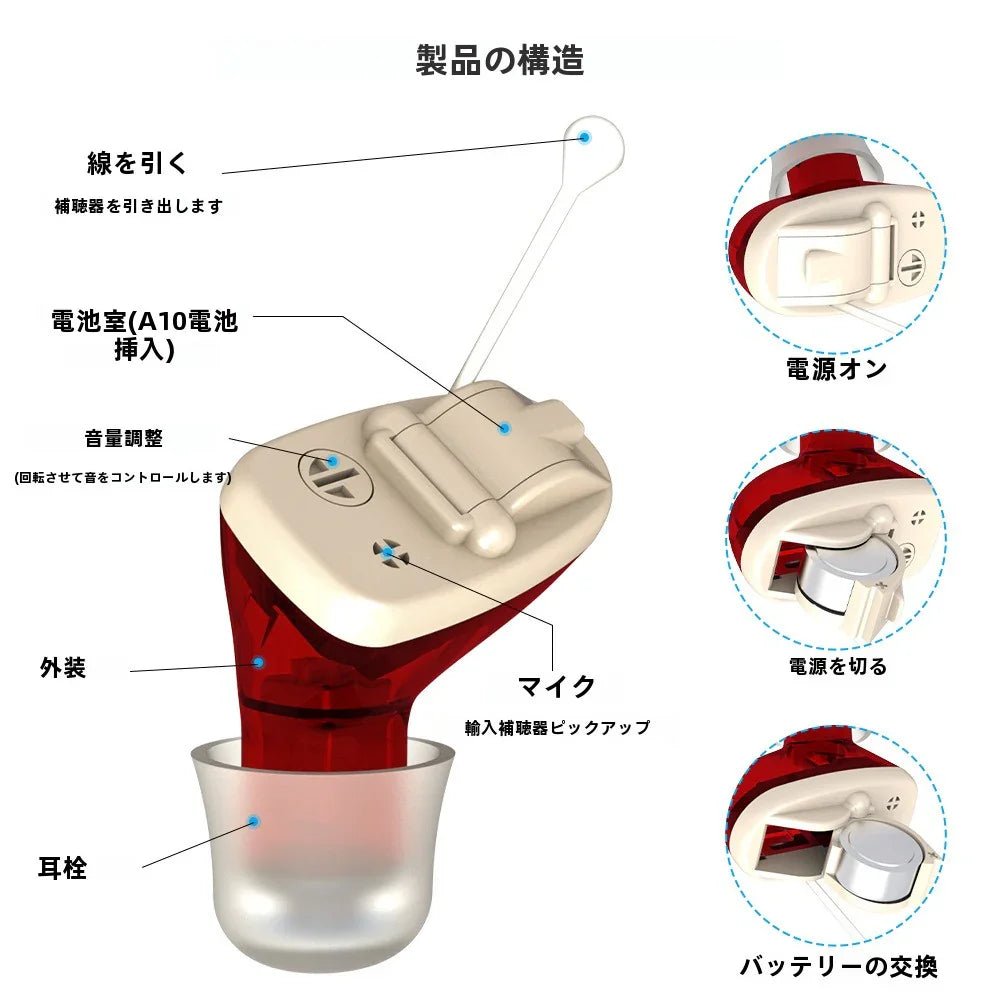 製品の構造

線を引く

補聴器を引き出します

電池室(A10電池挿入)

音量調整

(回転させて音をコントロールします)

外装

マイク

輸入補聴器ピックアップ

耳栓

電源オン

電源を切る

バッテリーの交換