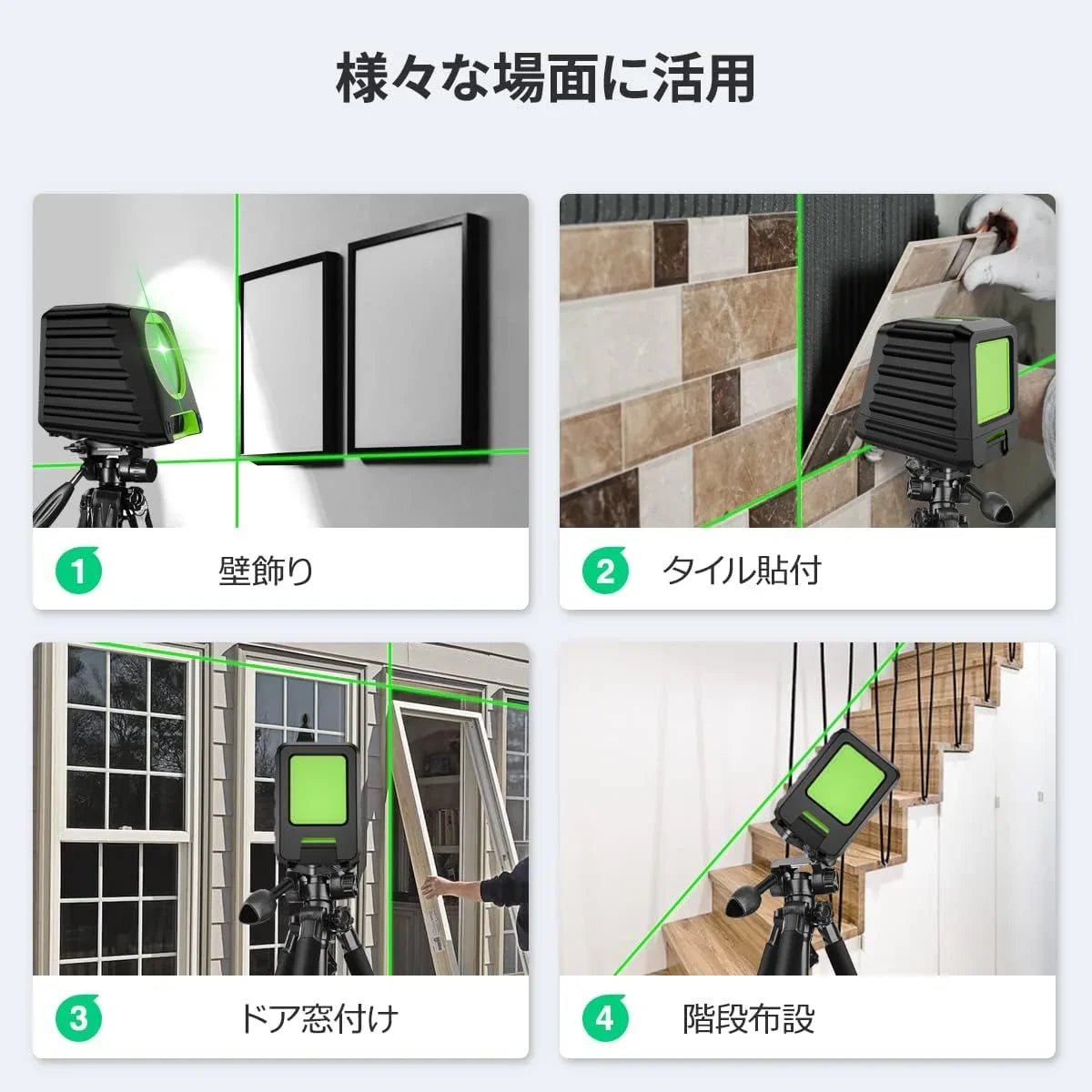 様々な場面に活用

1 壁飾り

2 タイル貼付

3 ドア窓付け

4 階段布設