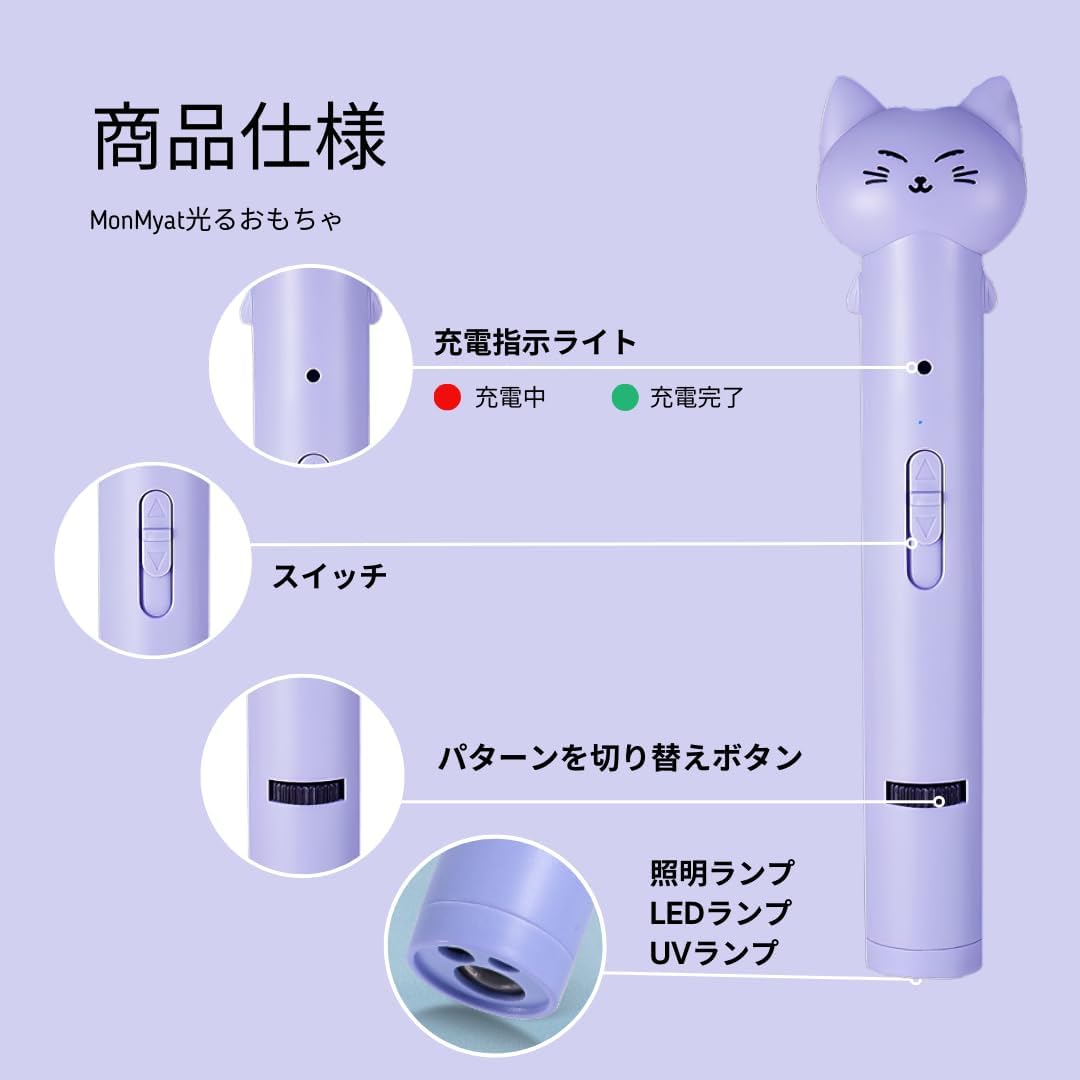 商品仕様

MonMyat光るおもちゃ

充電指示ライト

充電中　充電完了

スイッチ

パターンを切り替えボタン

照明ランプ
LEDランプ
UVランプ