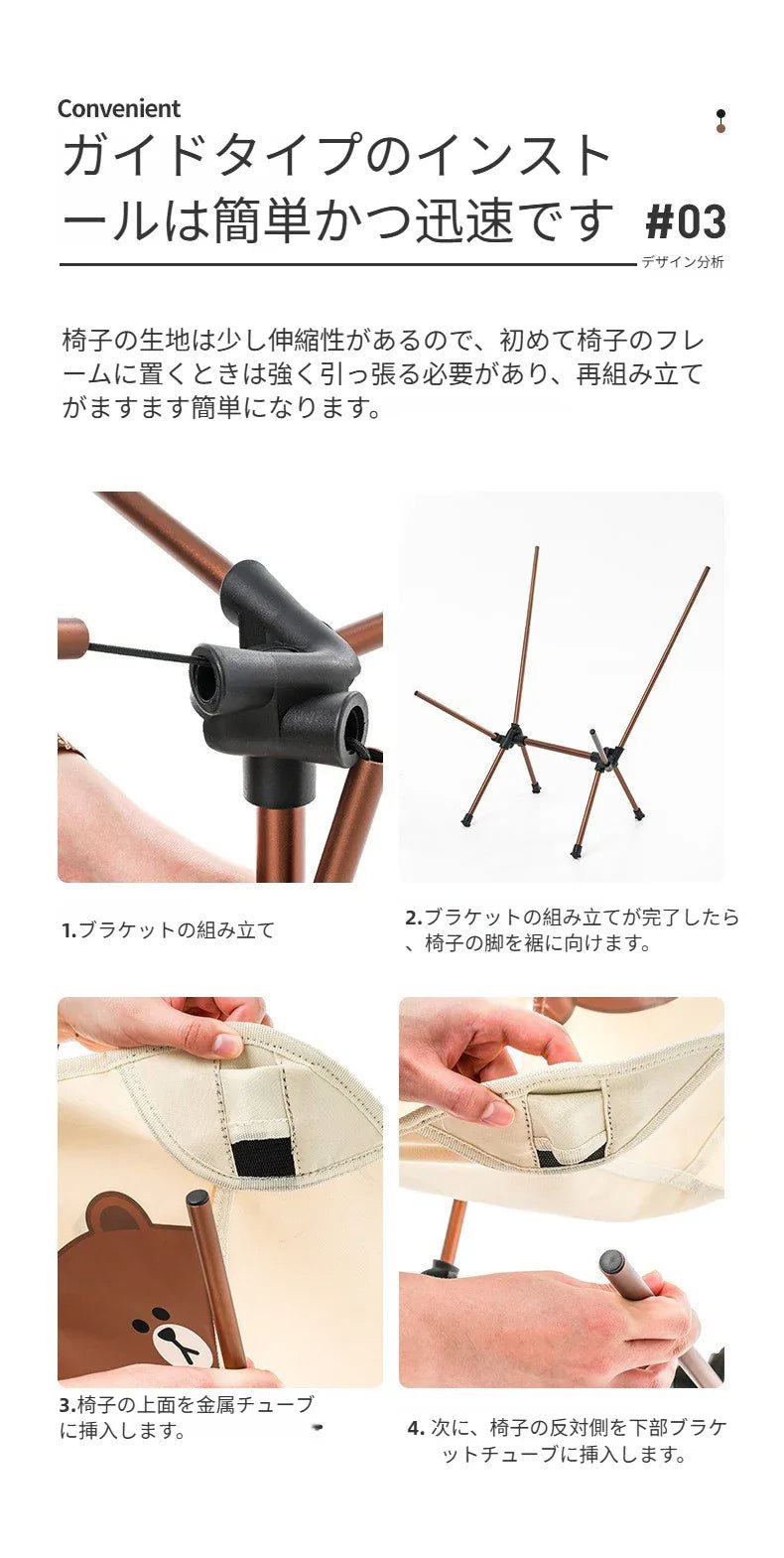 Convenient
ガイドタイプのインストールは簡単かつ迅速です

#03
デザイン分析

椅子の生地は少し伸縮性があるので、初めて椅子のフレームに置くときは強く引っ張る必要があり、再組み立てがますます簡単になります。

1.ブラケットの組み立て

2.ブラケットの組み立てが完了したら、椅子の脚を裾に向けます。

3.椅子の上面を金属チューブに挿入します。

4. 次に、椅子の反対側を下部ブラケットチューブに挿入します。