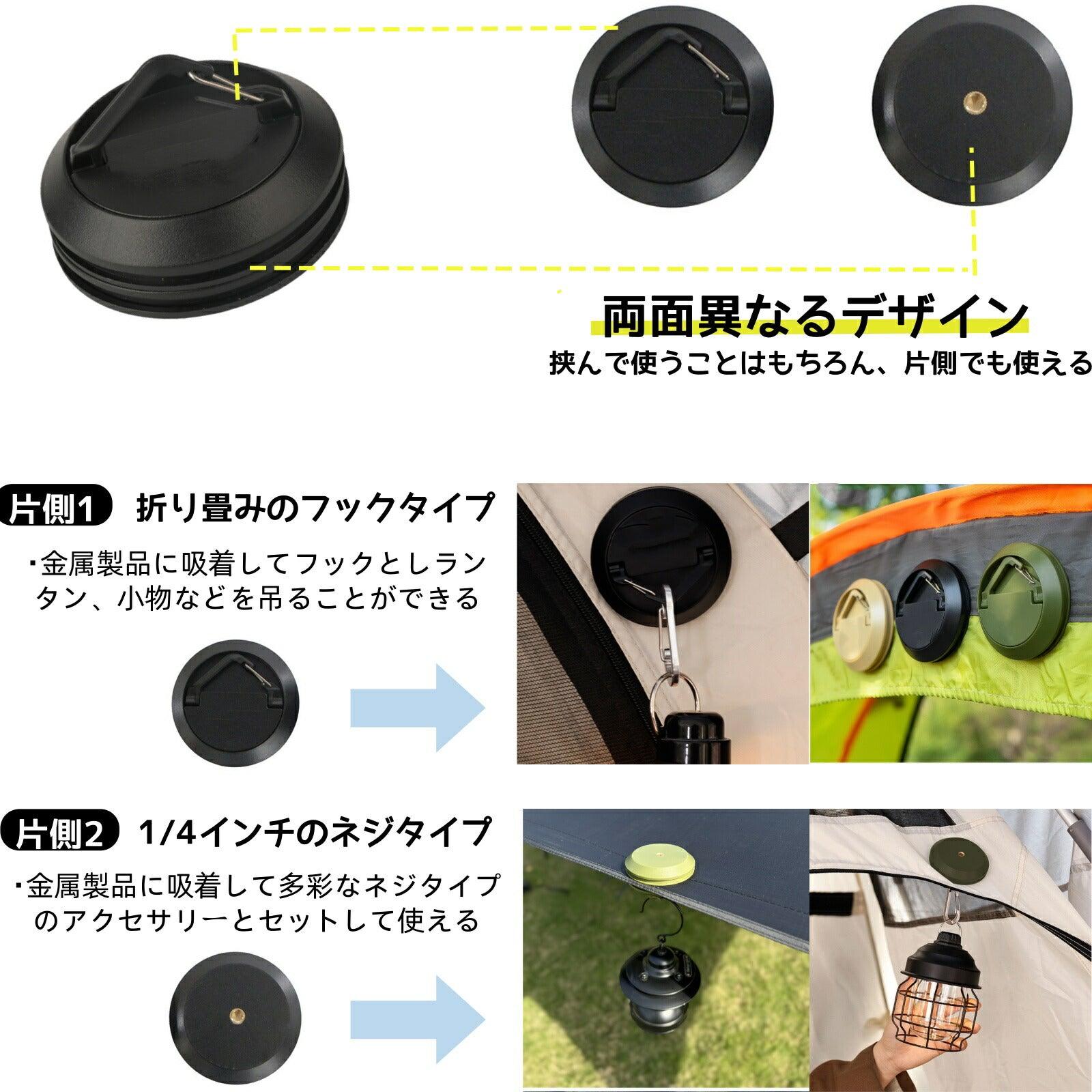 両面異なるデザイン

挟んで使うことはもちろん、片側でも使える

片側1 折り畳みのフックタイプ

・金属製品に吸着してフックとしランタン、小物などを吊ることができる

片側2 1/4インチのネジタイプ

・金属製品に吸着して多彩なネジタイプのアクセサリーとセットして使える