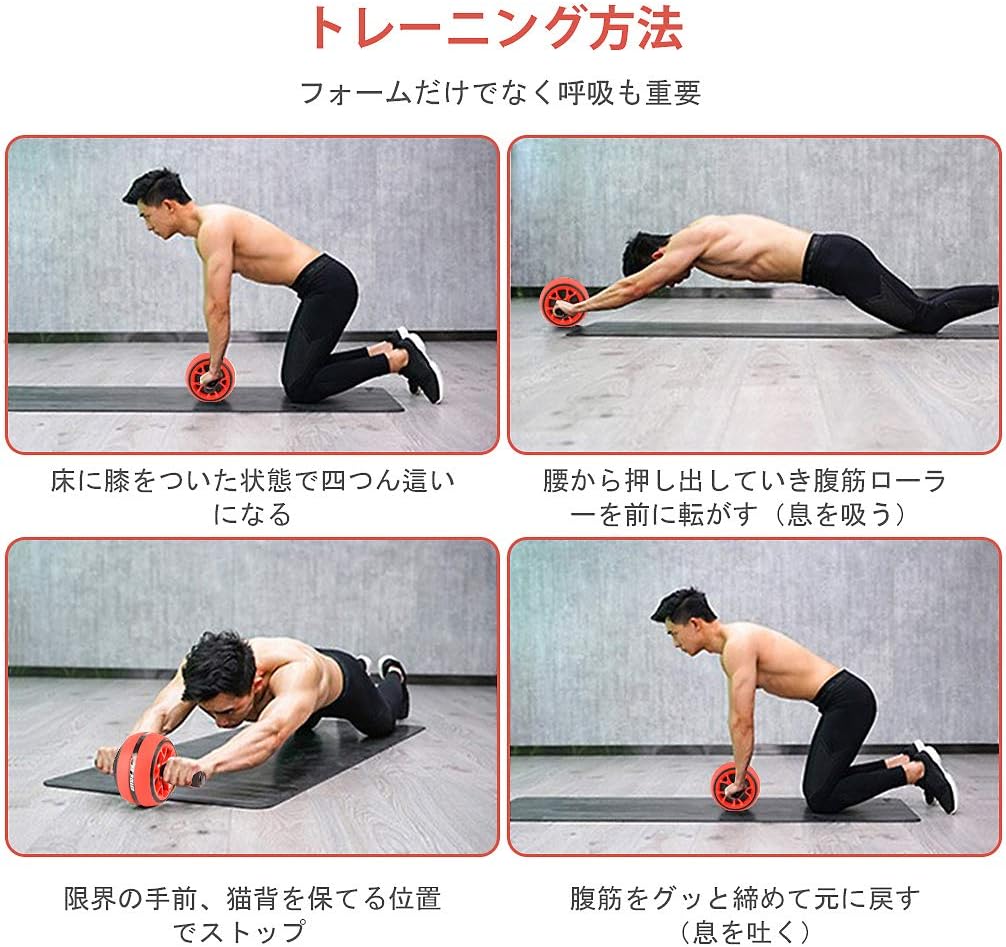 トレーニング方法

フォームだけでなく呼吸も重要

床に膝をついた状態で四つん這いになる

腰から押し出していき腹筋ローラーを前に転がす（息を吸う）

限界の手前、猫背を保てる位置でストップ

腹筋をグッと締めて元に戻す（息を吐く）