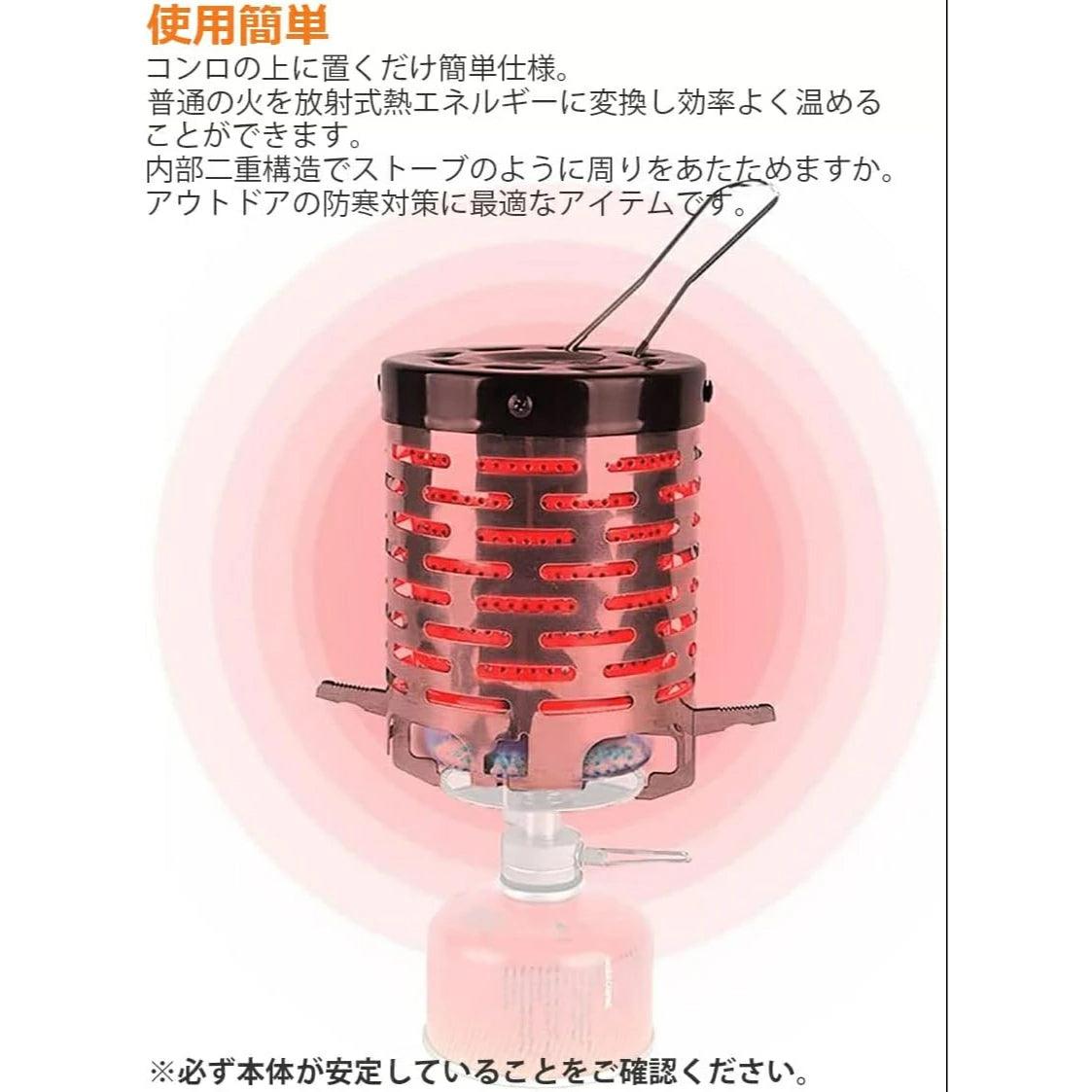 使用簡単

コンロの上に置くだけ簡単仕様。
普通の火を放射式熱エネルギーに変換し効率よく温めることができます。
内部二重構造でストーブのように周りをあたためますか。
アウトドアの防寒対策に最適なアイテムです。

※必ず本体が安定していることをご確認ください。