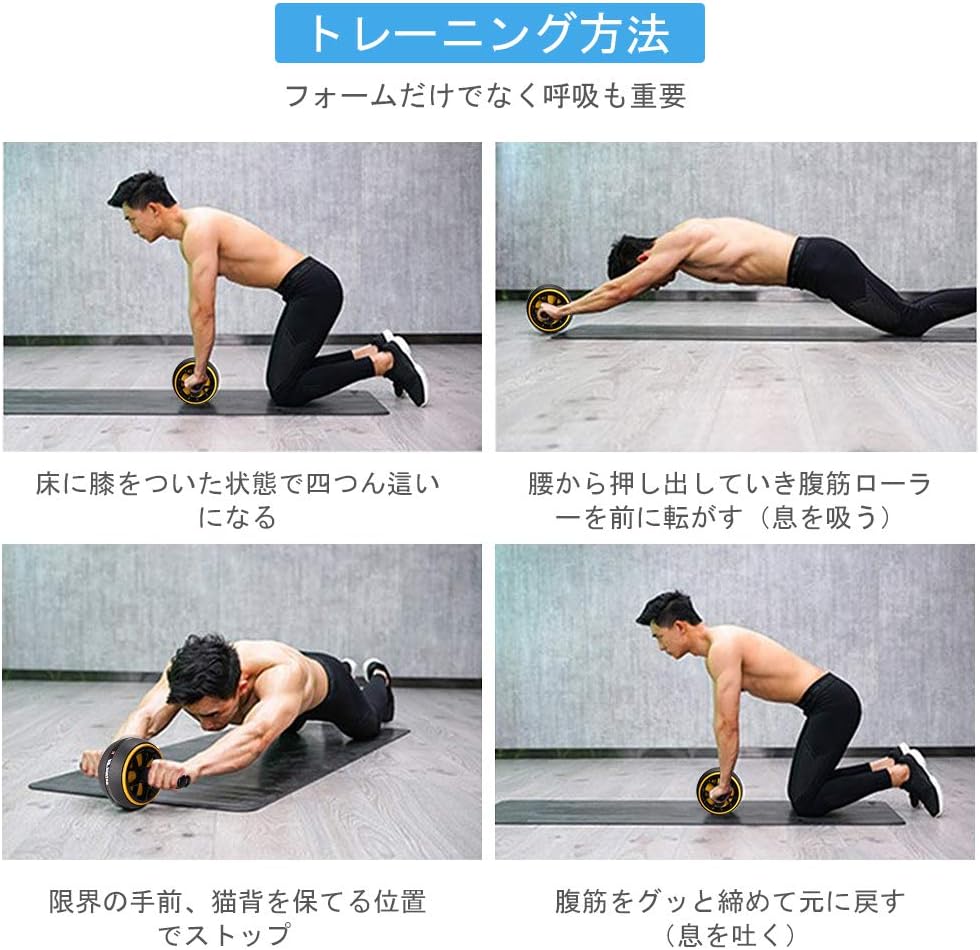 トレーニング方法

フォームだけでなく呼吸も重要

床に膝をついた状態で四つん這いになる

腰から押し出していき腹筋ローラーを前に転がす（息を吸う）

限界の手前、猫背を保てる位置でストップ

腹筋をグッと締めて元に戻す（息を吐く）