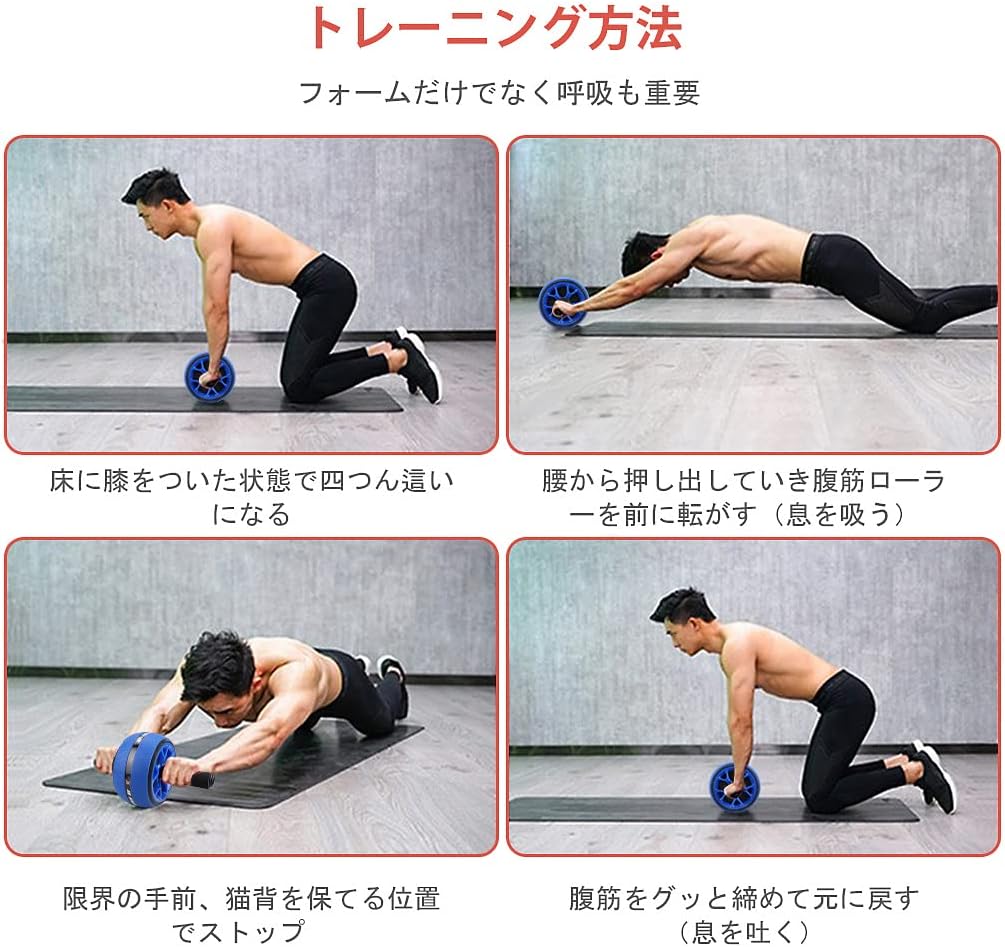 トレーニング方法

フォームだけでなく呼吸も重要

床に膝をついた状態で四つん這いになる

腰から押し出していき腹筋ローラーを前に転がす（息を吸う）

限界の手前、猫背を保てる位置でストップ

腹筋をグッと締めて元に戻す（息を吐く）