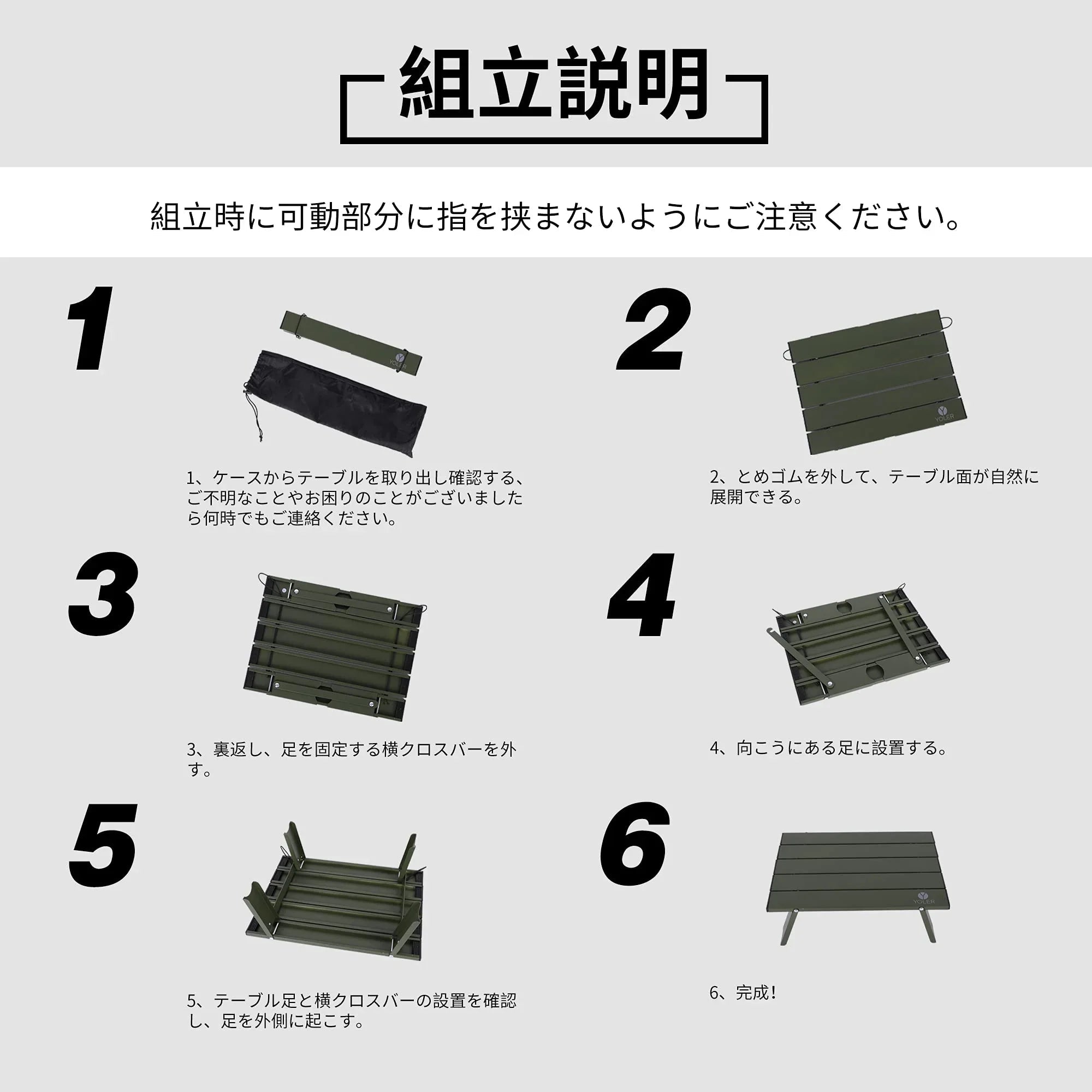 組立説明

組立時に可動部分に指を挟まないようにご注意ください。

1

YOLER

1、ケースからテーブルを取り出し確認する、ご不明なことやお困りのことがございましたら何時でもご連絡ください。

2

YOLER

2、とめゴムを外して、テーブル面が自然に展開できる。

3

3、裏返し、足を固定する横クロスバーを外す。

4

4、向こうにある足に設置する。

5

5、テーブル足と横クロスバーの設置を確認し、足を外側に起こす。

6

YOLER

6、完成！