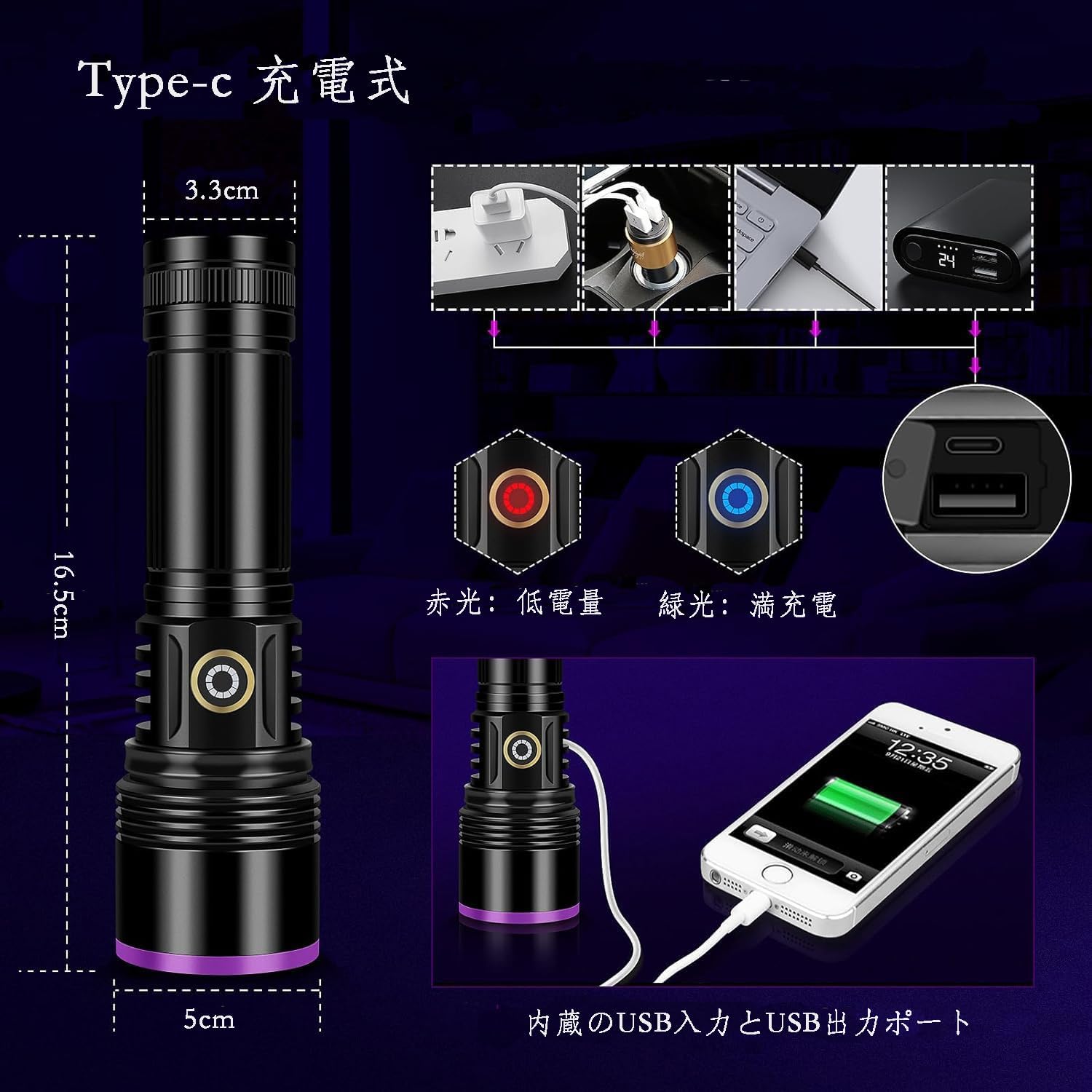 Type-c 充電式

3.3cm

16.5cm

5cm

24

赤光：低電量

緑光：満充電

12:35

内蔵のUSB入力とUSB出力ポート