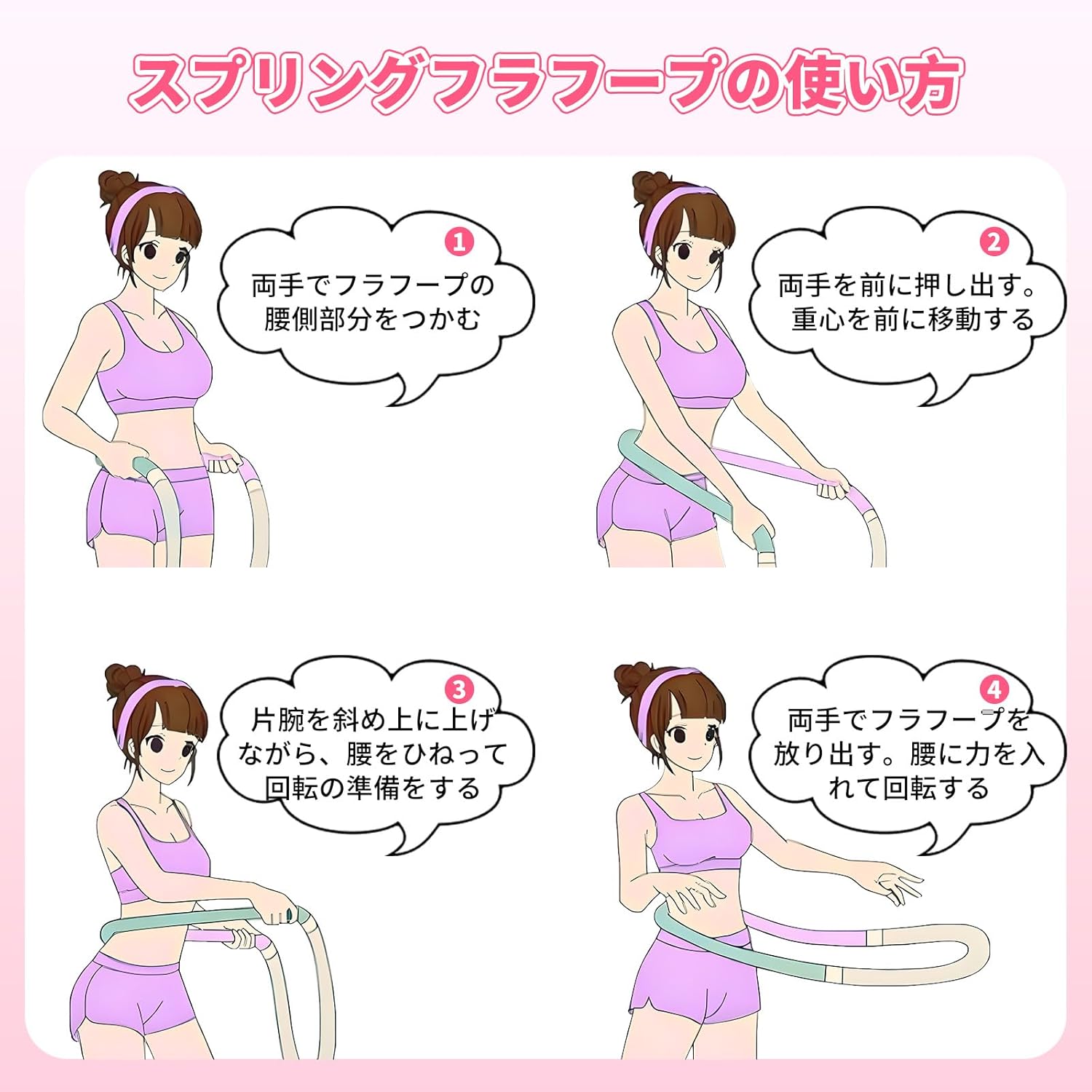 スプリングフラフープの使い方

1
両手でフラフープの腰側部分をつかむ

2
両手を前に押し出す。重心を前に移動する

3
片腕を斜め上に上げながら、腰をひねって回転の準備をする

4
両手でフラフープを放り出す。腰に力を入れて回転する