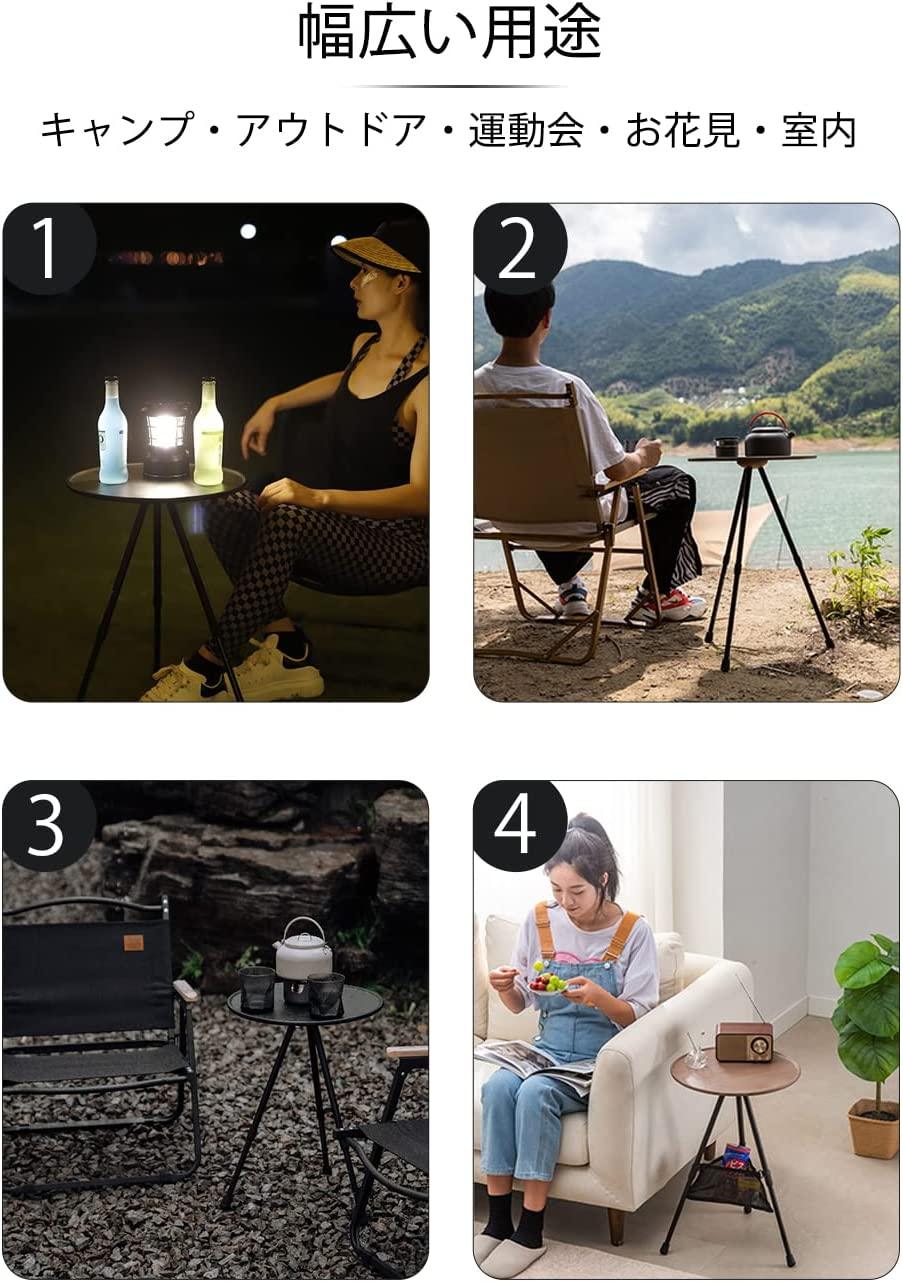 幅広い用途

キャンプ・アウトドア・運動会・お花見・室内

1

2

3

4