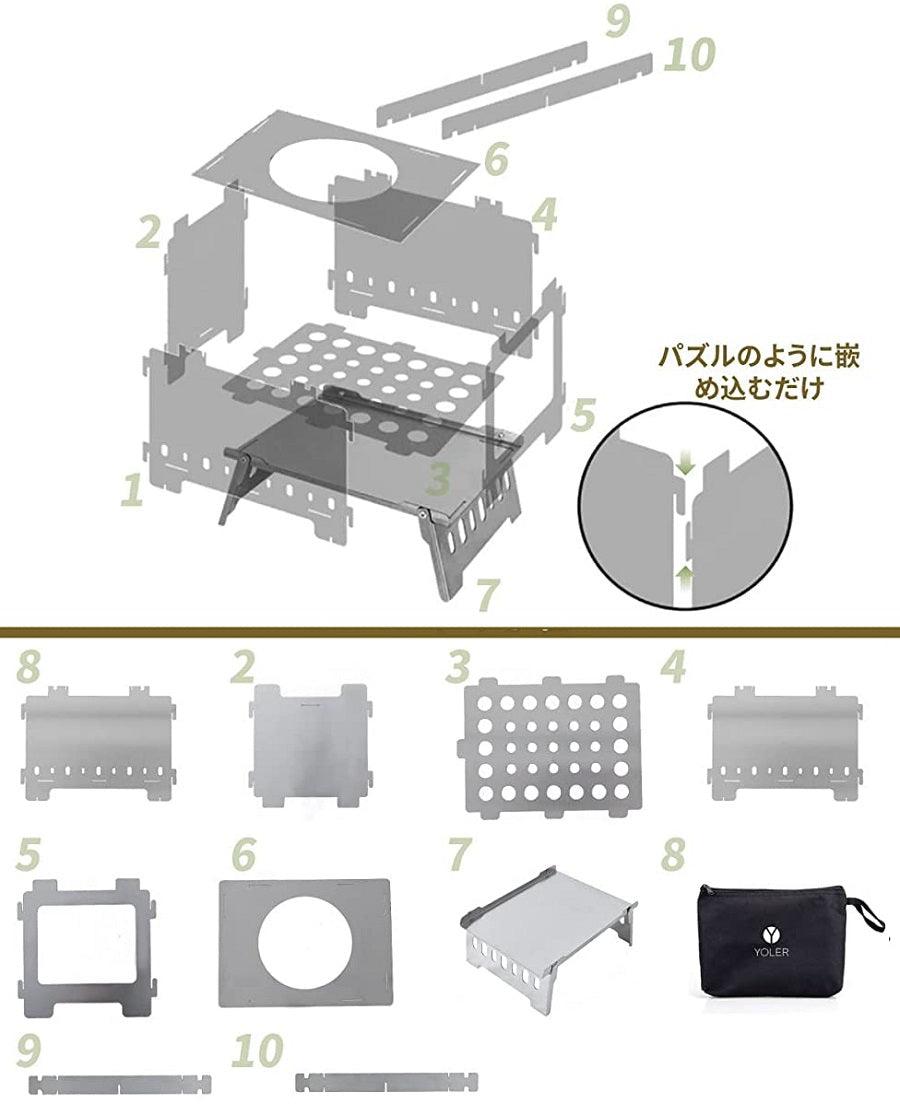 9
10
6
2
4
パズルのように嵌め込むだけ
5
1
3
7

8
2
3
4
5
6
7
8
YOLER
9
10